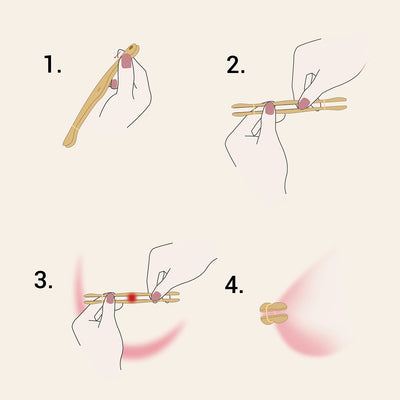 1.

2.

3.

4.